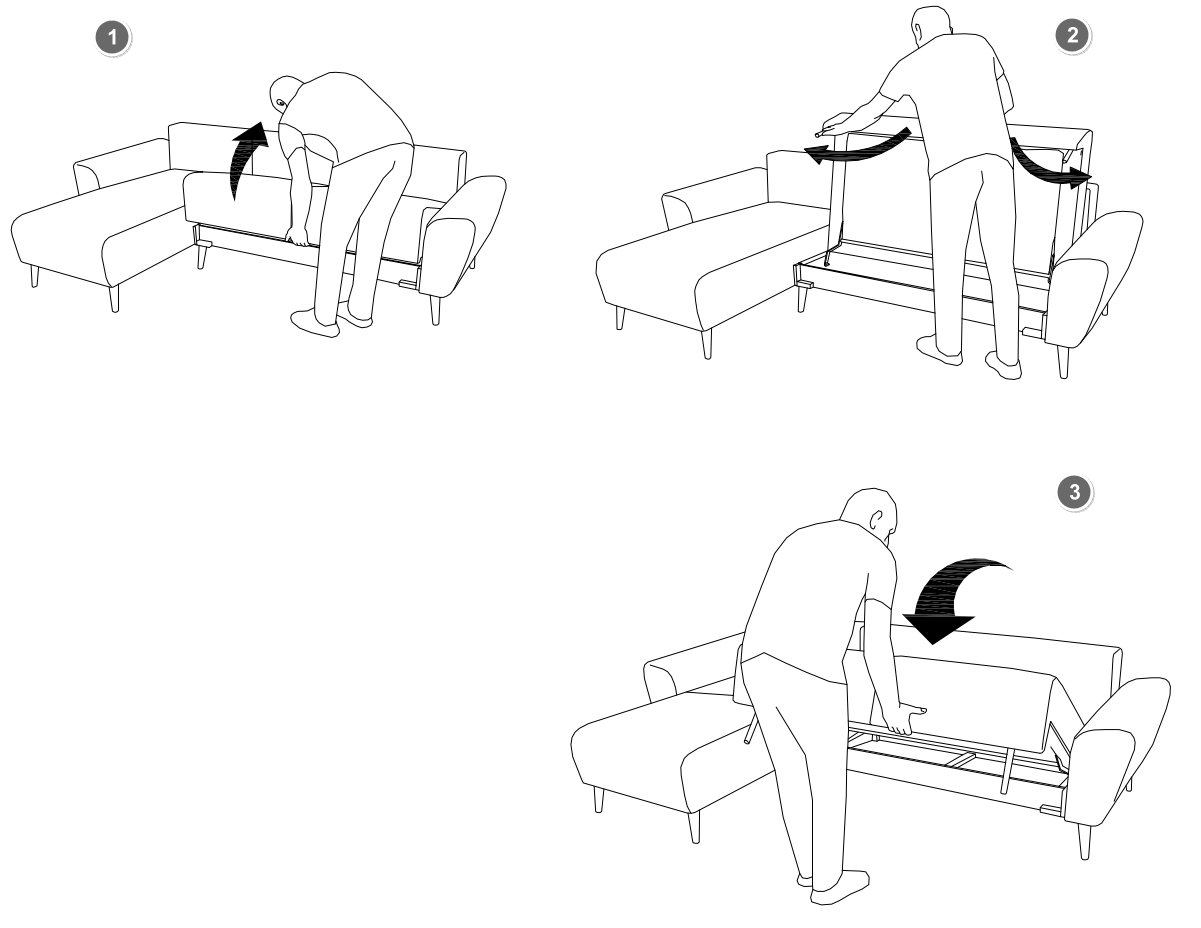 1

2

3