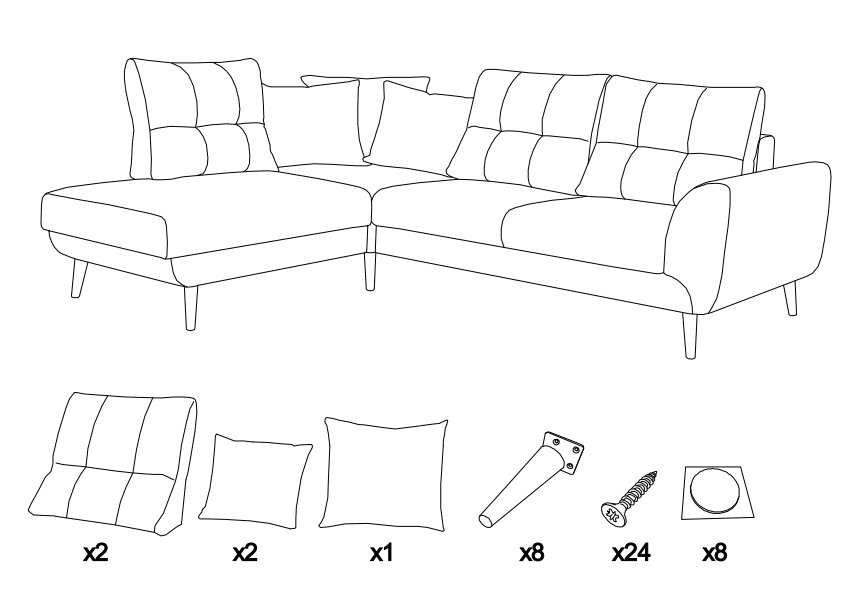 x2 x2 x1 x8 x24 x8