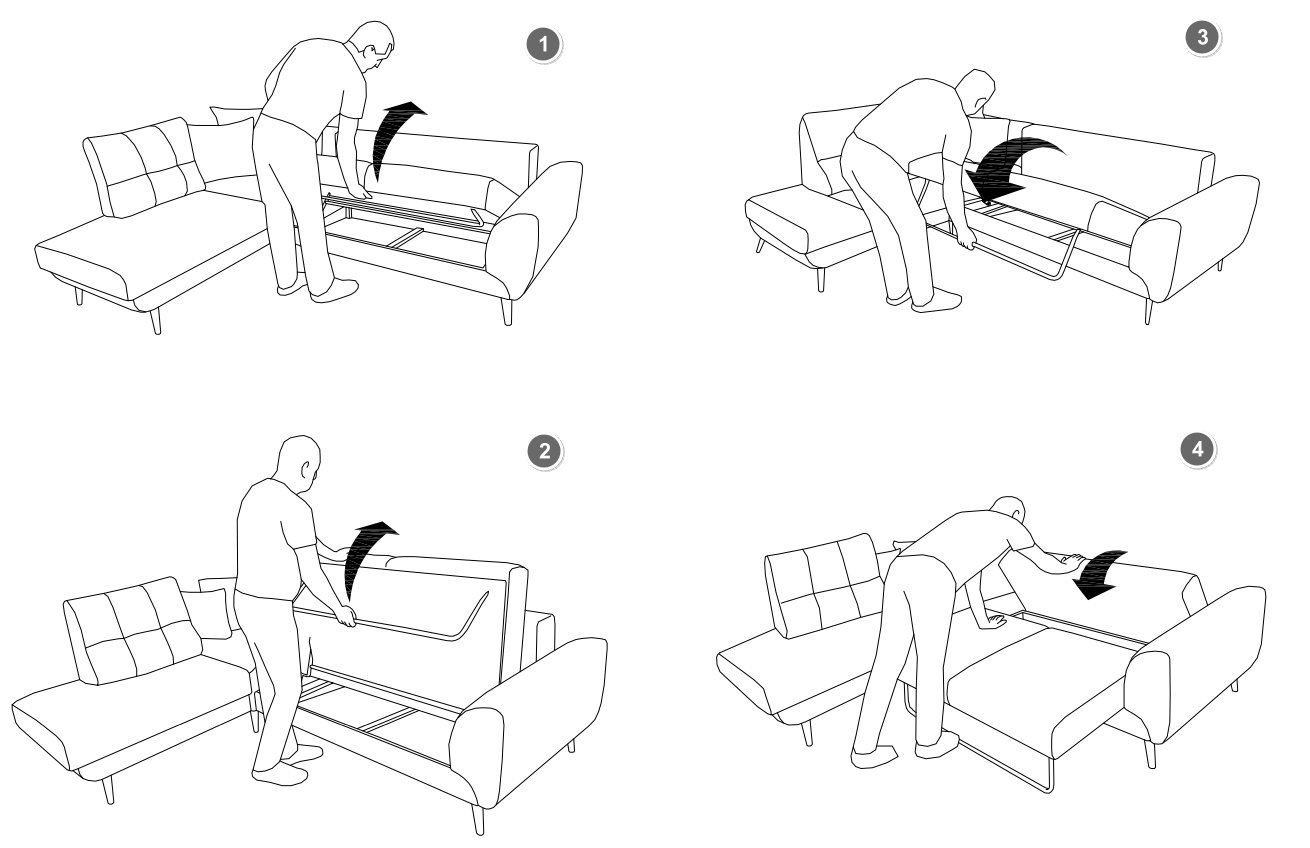 1

3

2

4