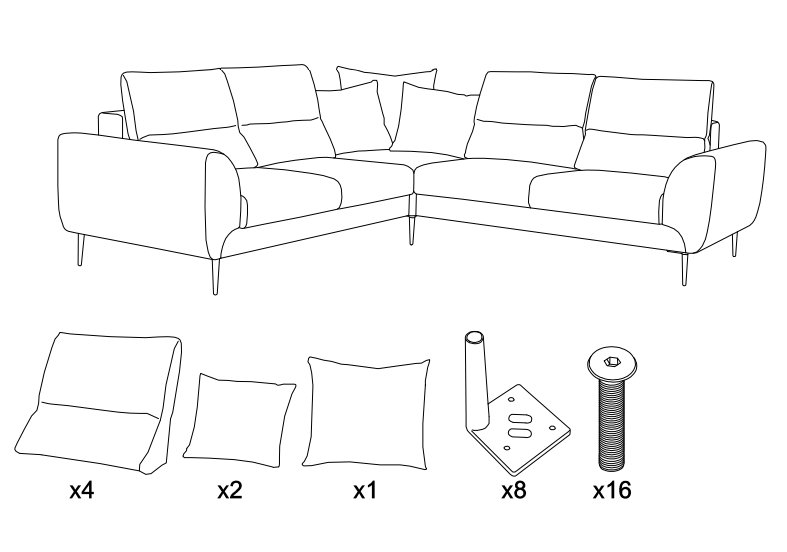 x4 x2 x1 x8 x16