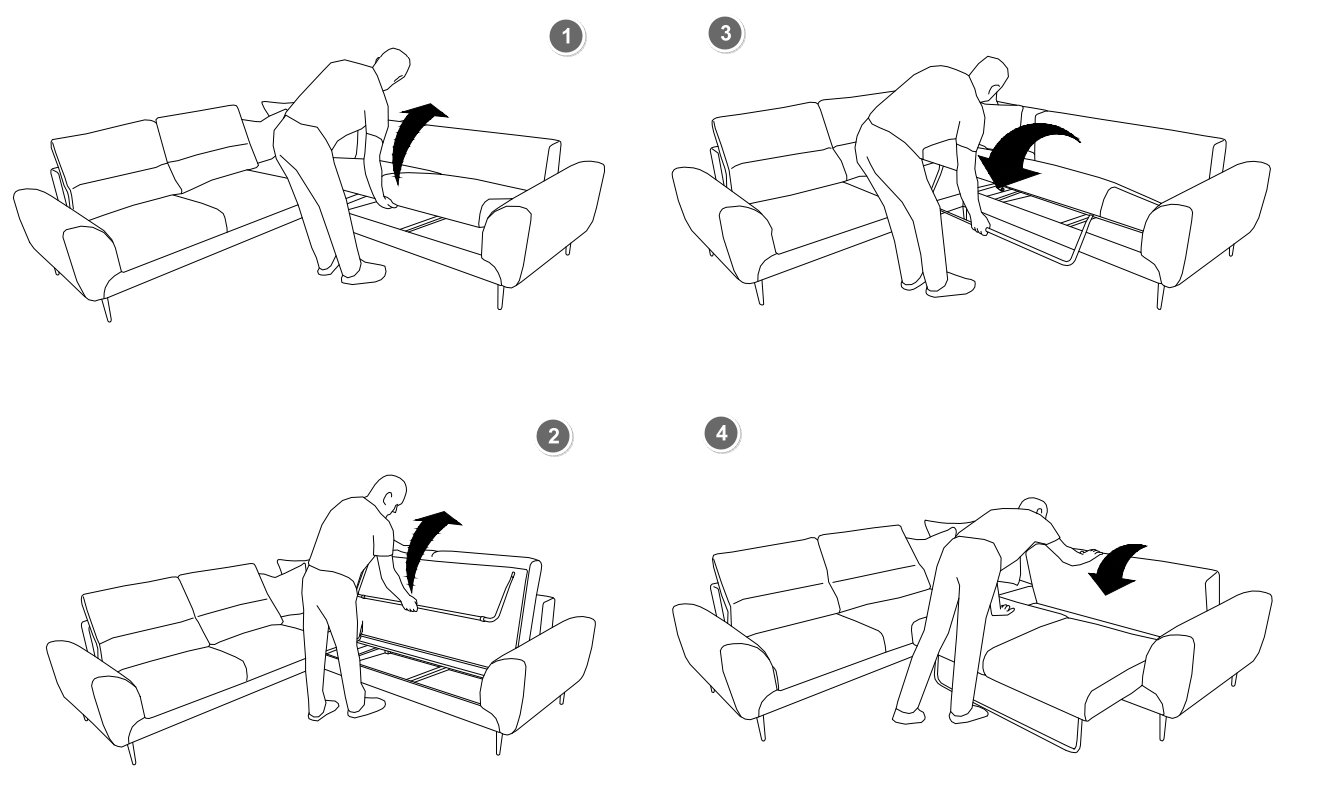 1

3

2

4