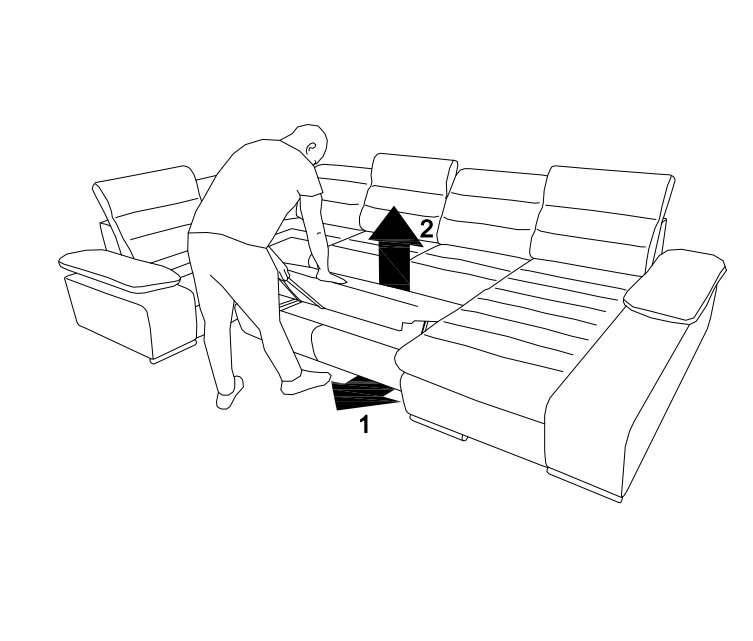 2

1