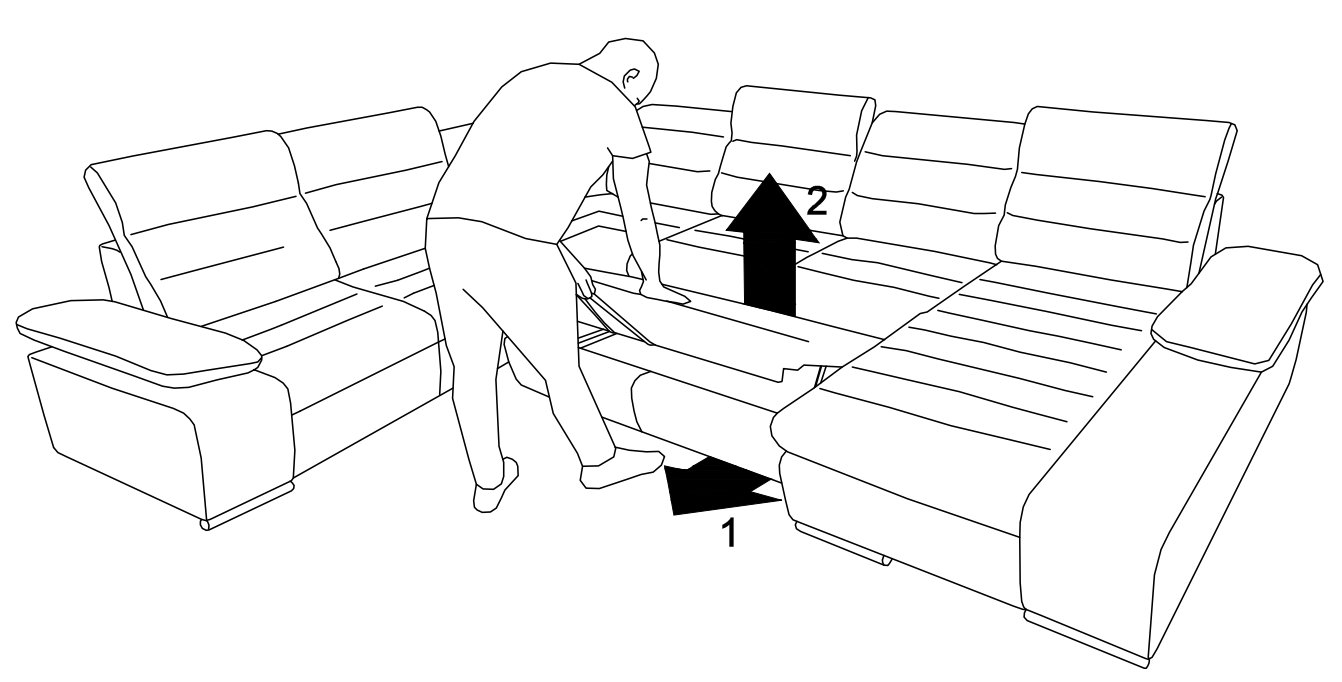 2
1