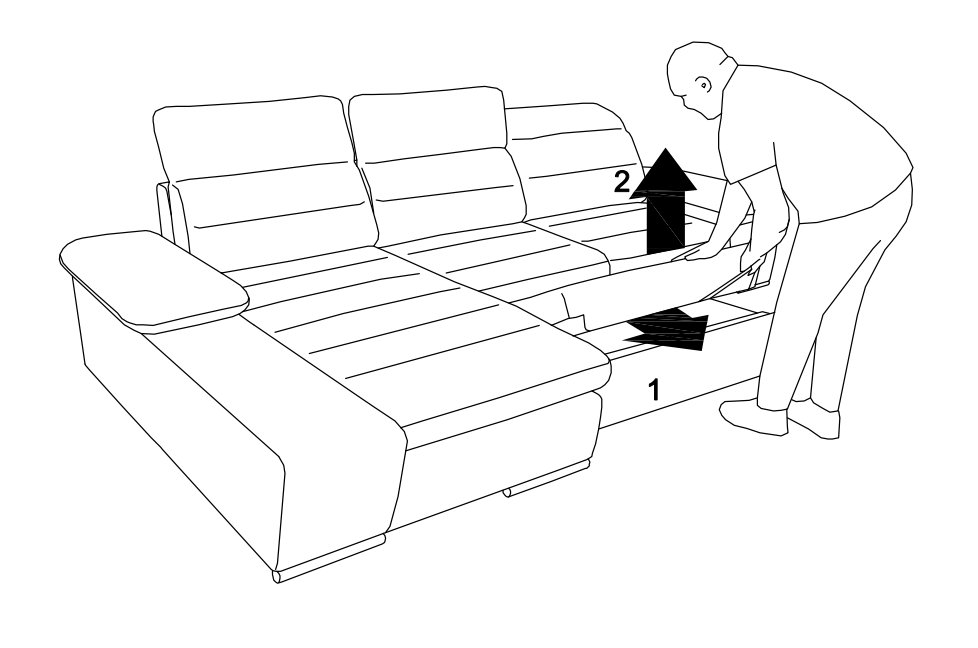 2
1