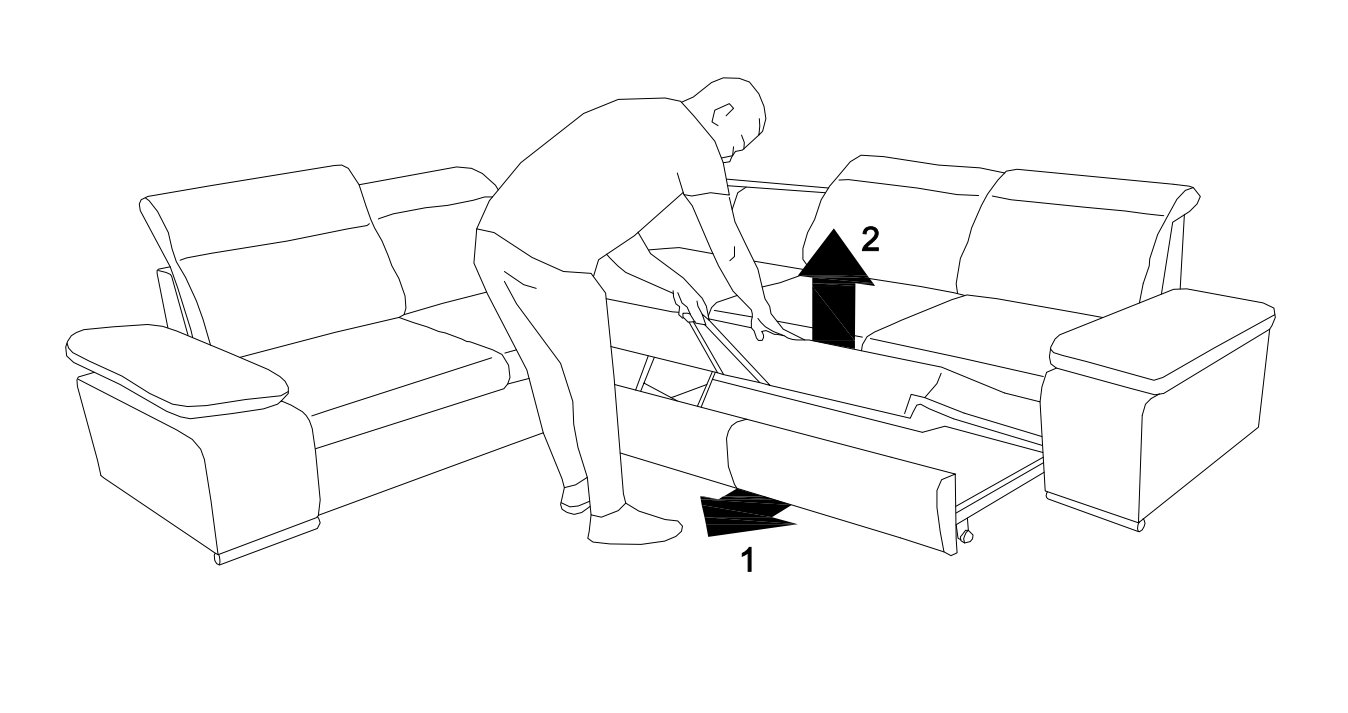 2

1