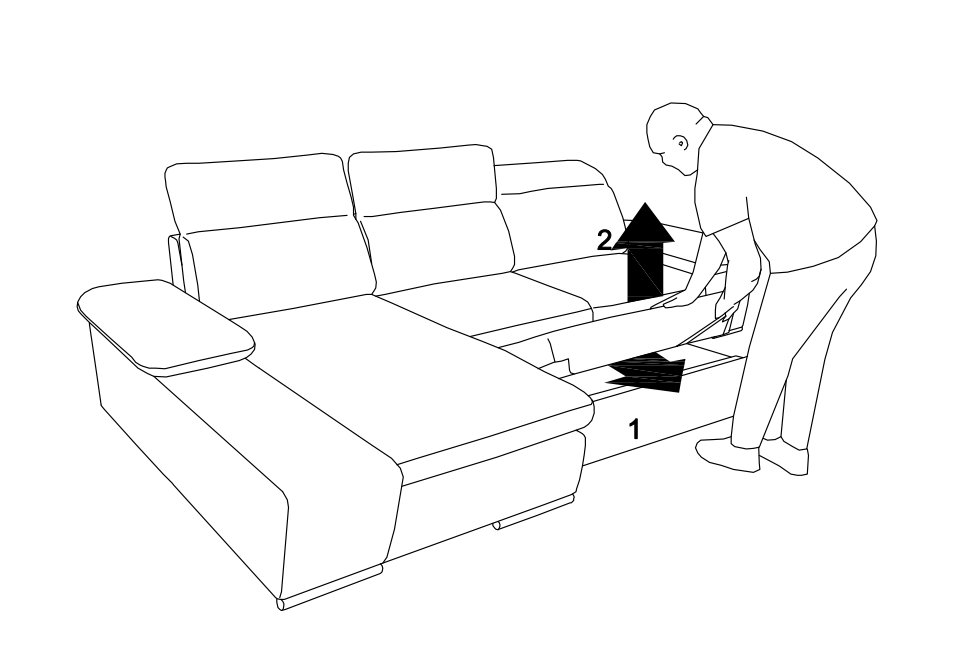 2
1