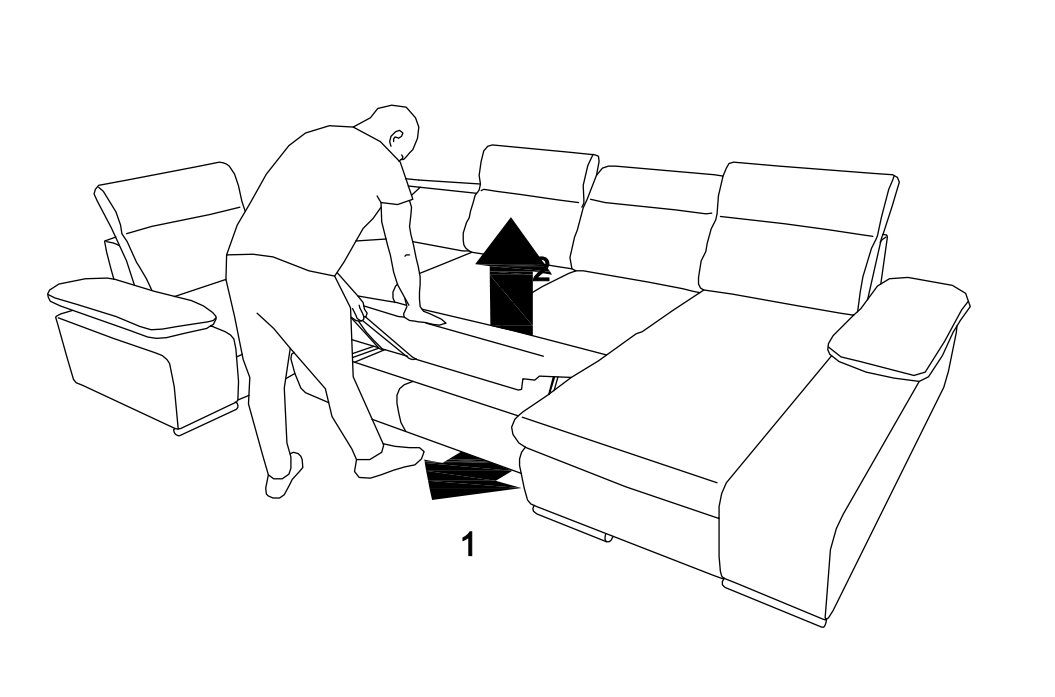 2

1