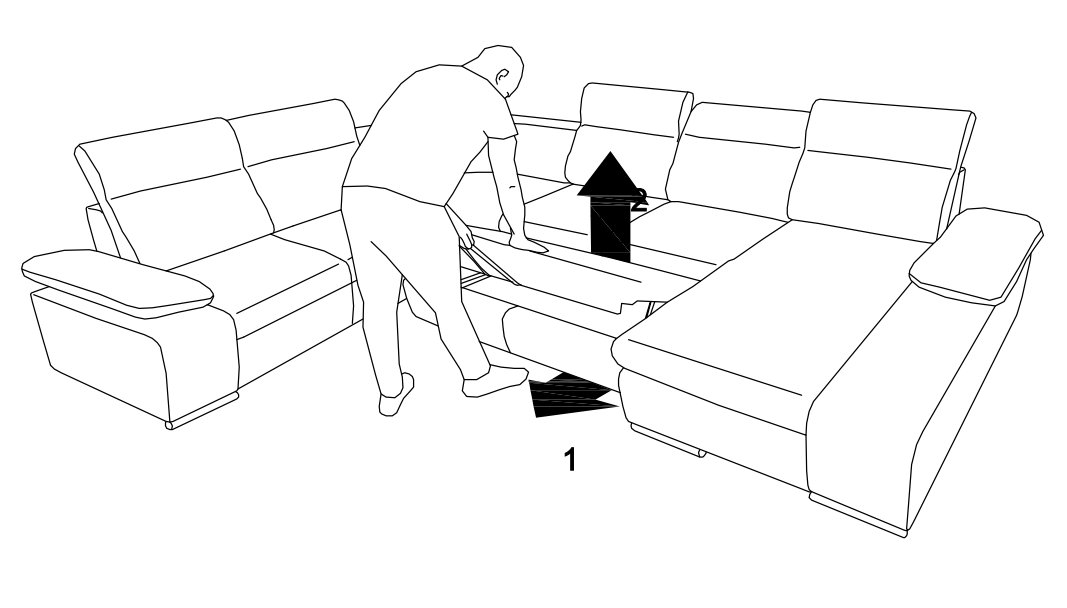 2

1