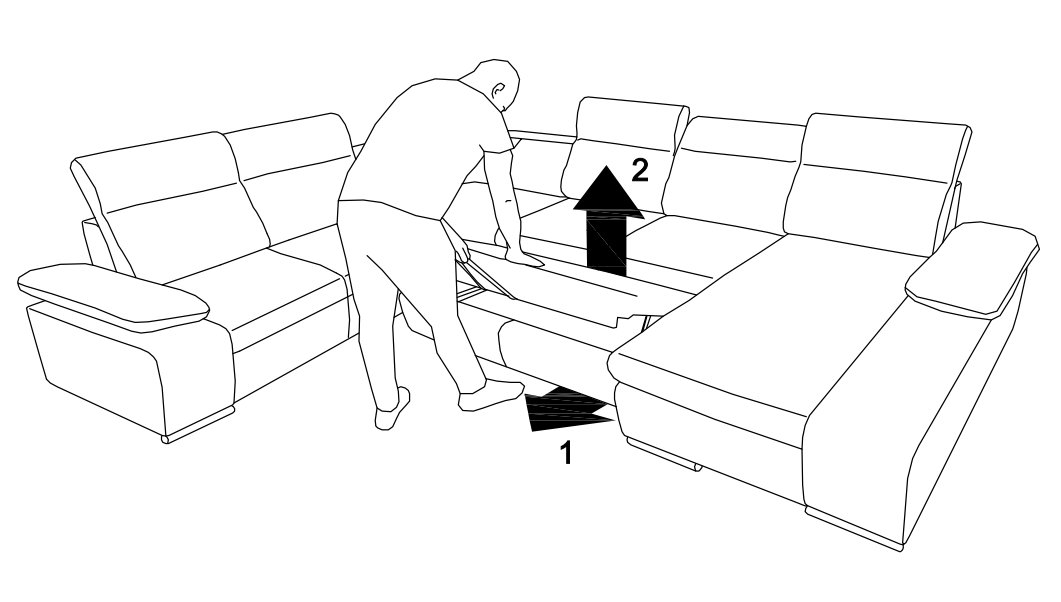 2

1