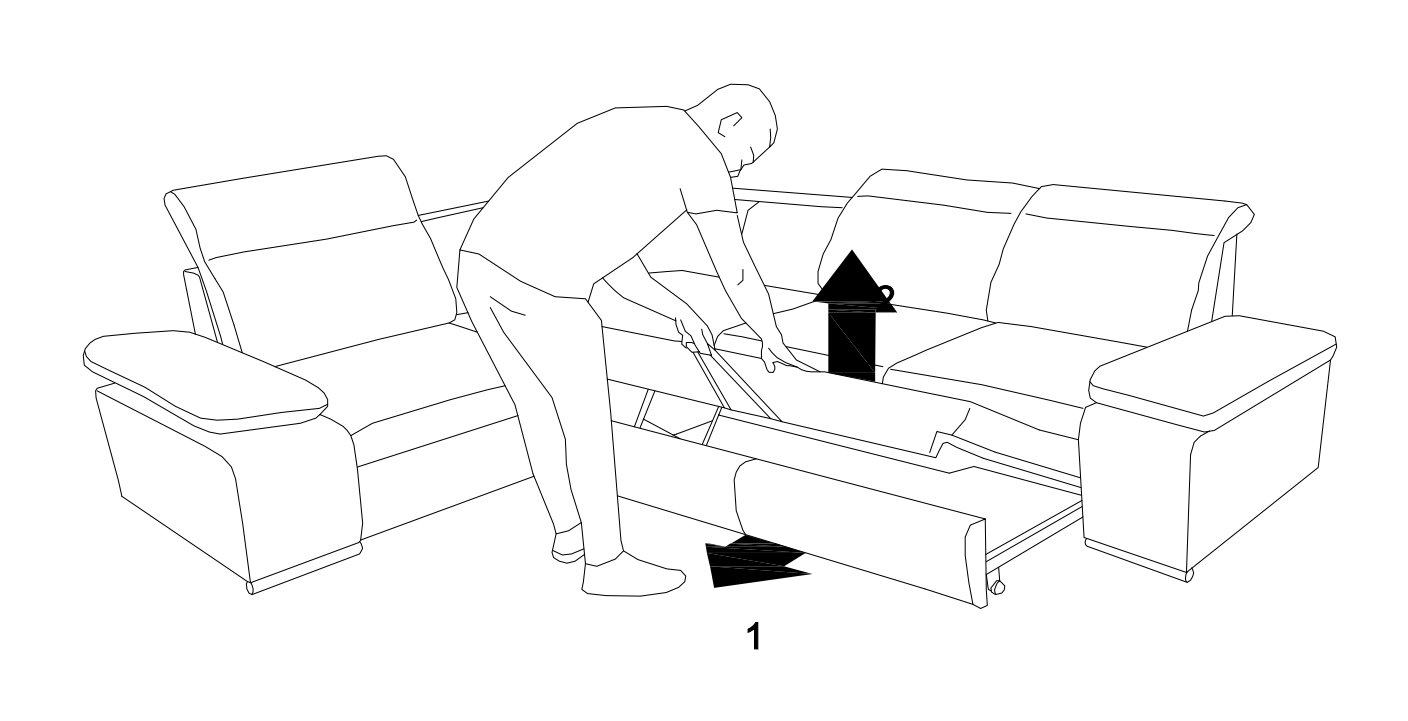 1