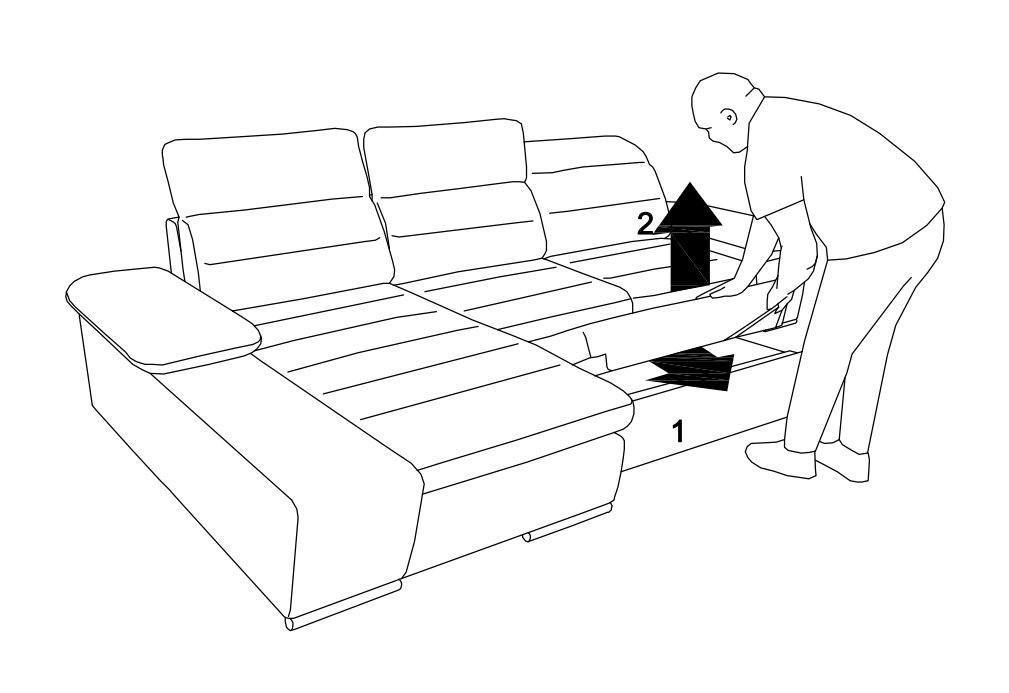 2

1