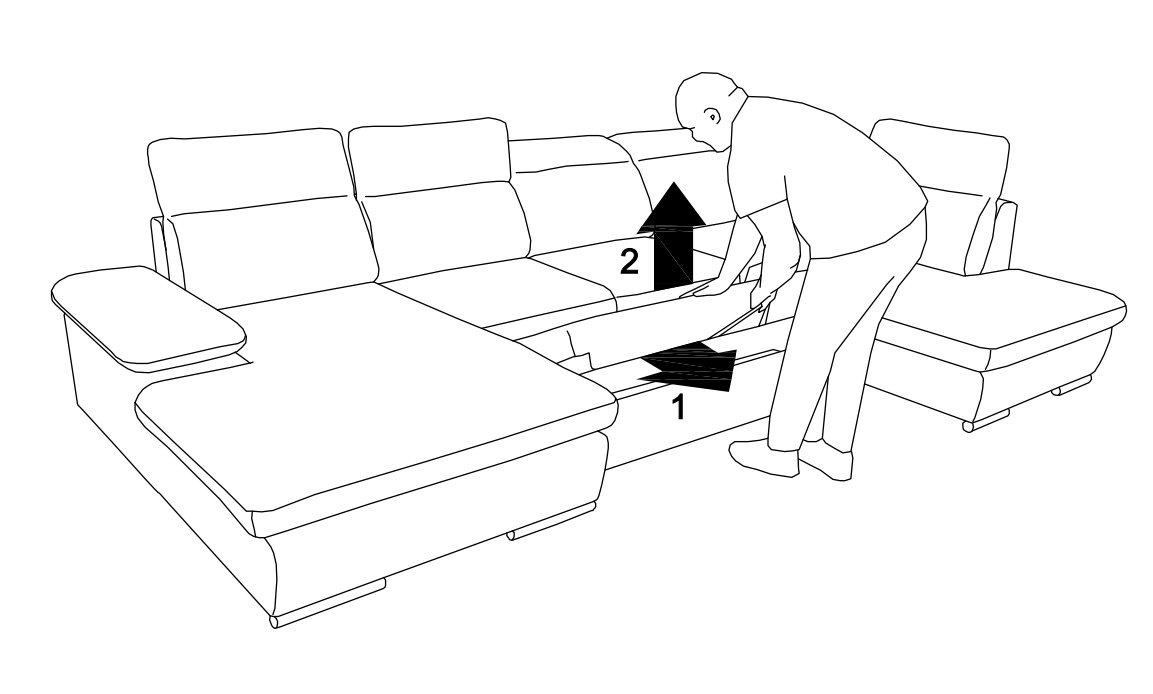 2

1