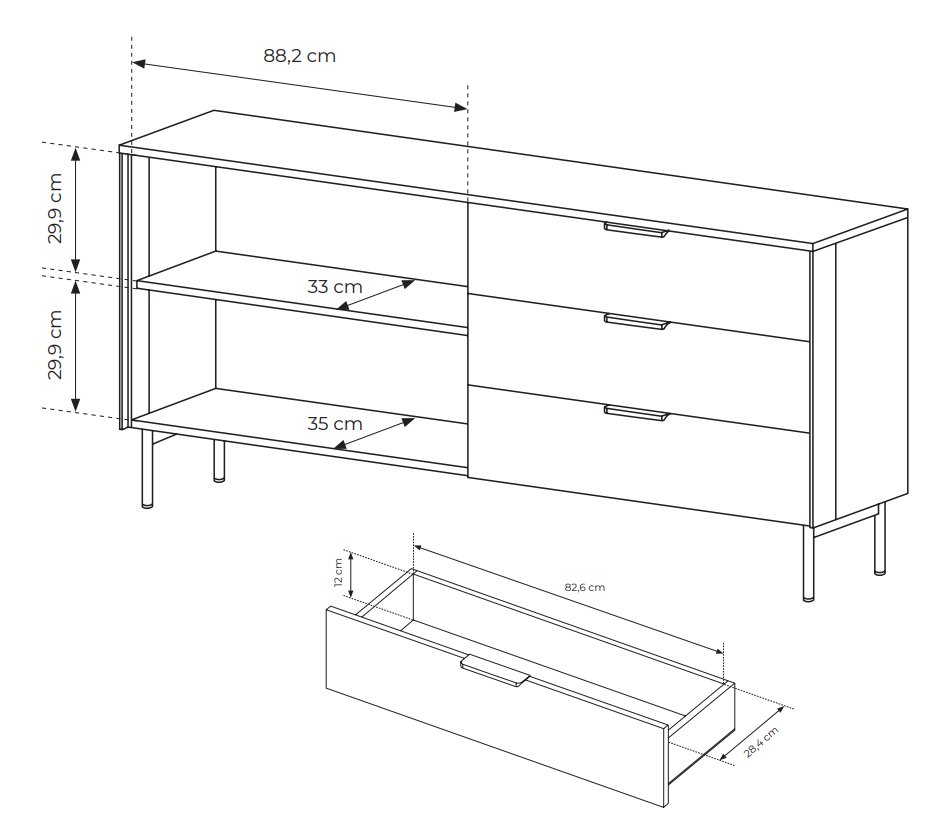 88,2 cm

29,9 cm

29,9 cm

33 cm

35 cm

12 cm

82,6 cm

28,4 cm