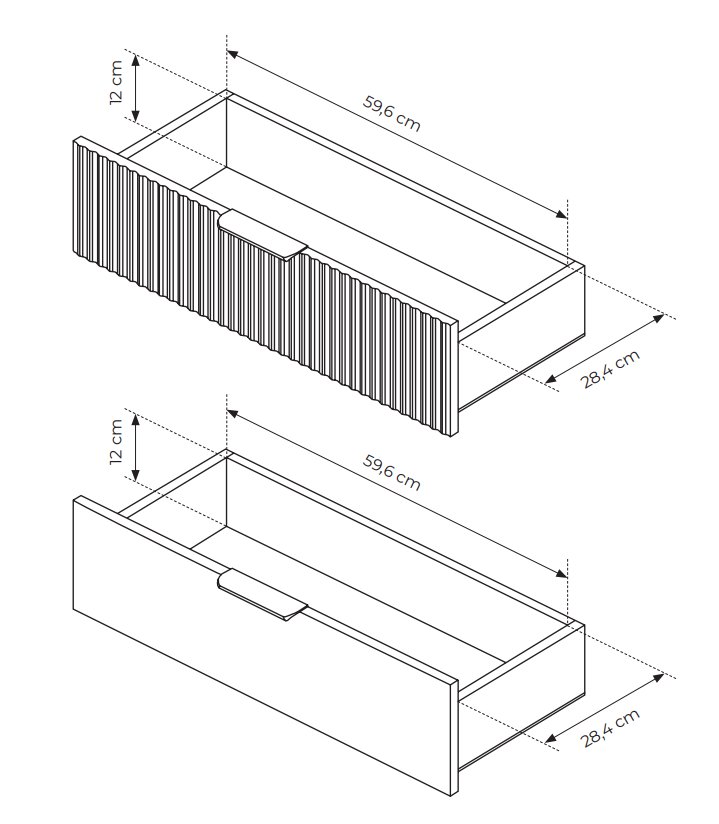 12 cm
59,6 cm
28,4 cm
12 cm
59,6 cm
28,4 cm