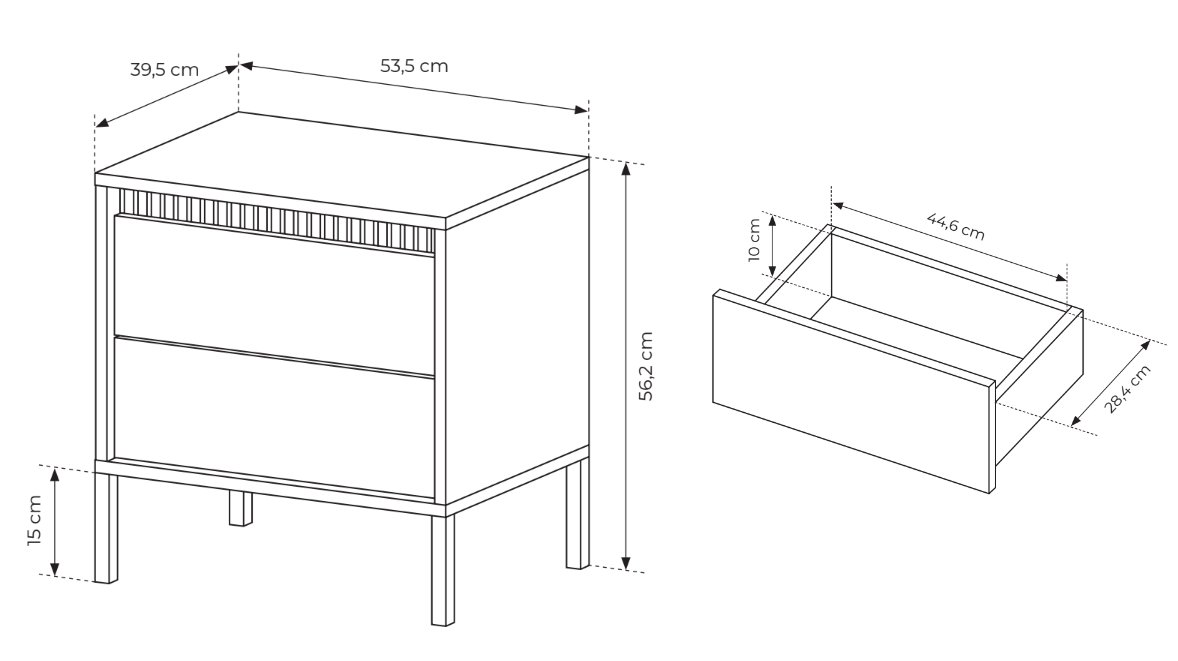 39,5 cm
53,5 cm
56,2 cm
15 cm
10 cm
44,6 cm
28,4 cm