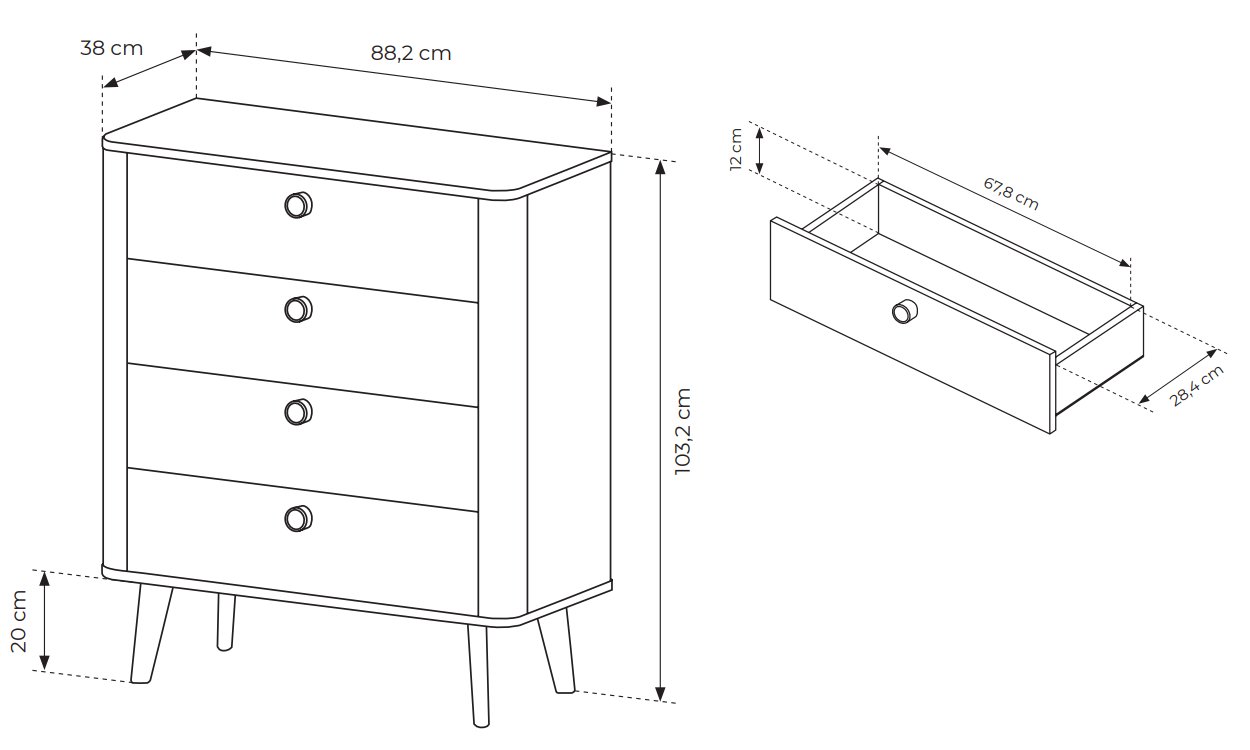 38 cm
88,2 cm
103,2 cm
20 cm
12 cm
67,8 cm
28,4 cm