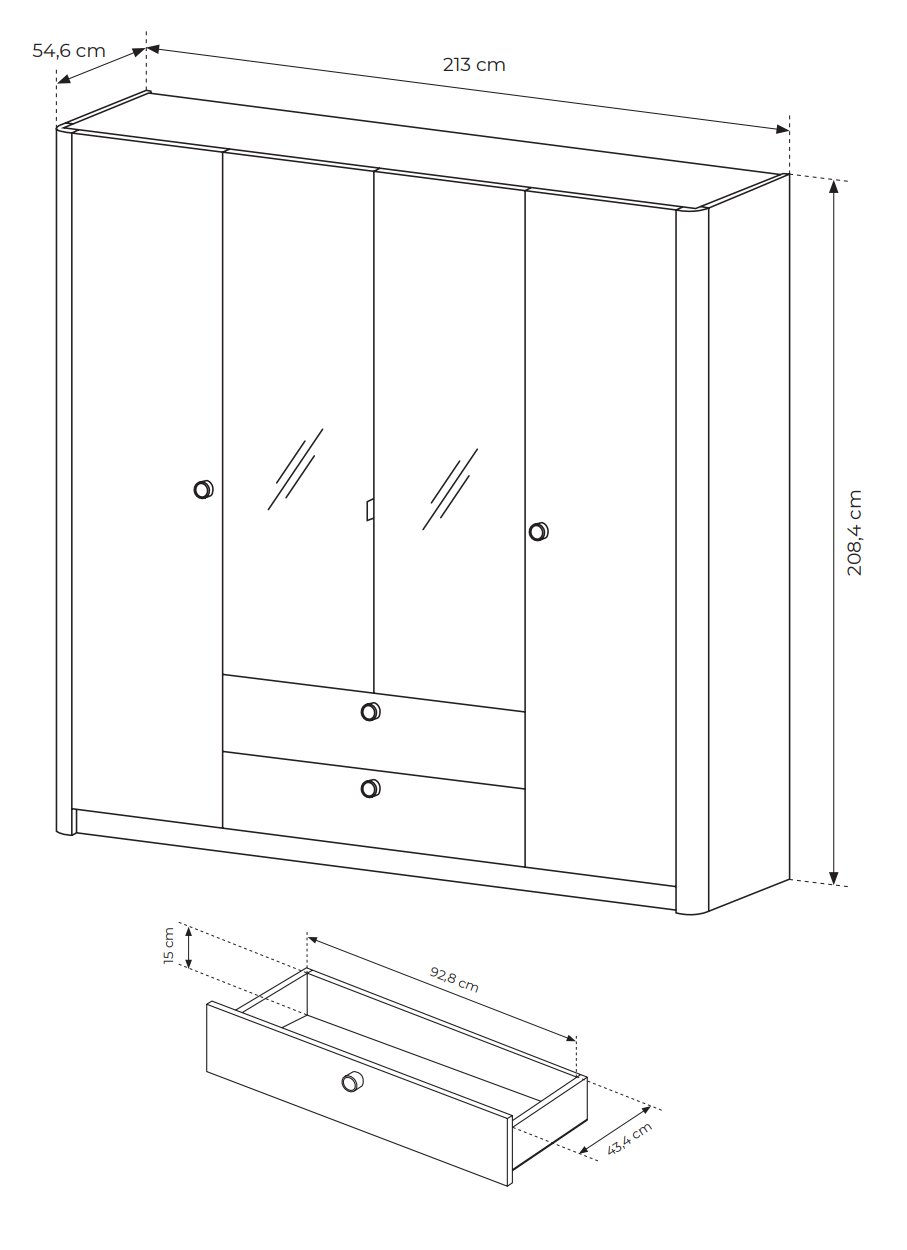 54,6 cm
213 cm
208,4 cm
15 cm
92,8 cm
43,4 cm