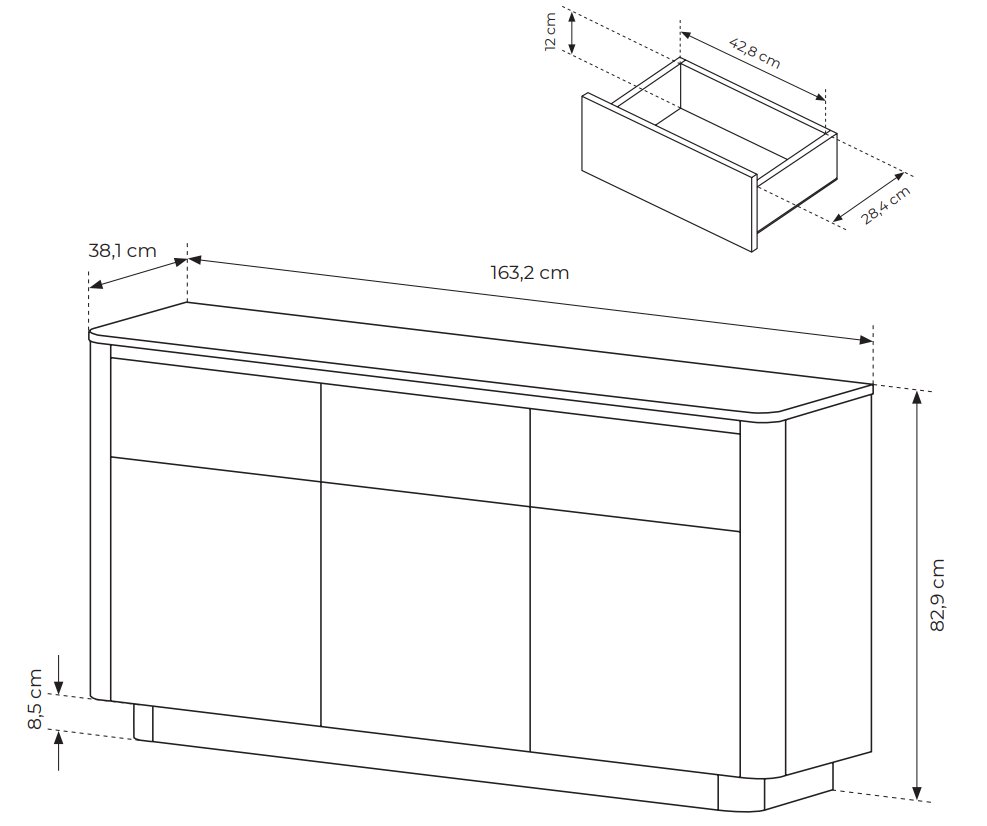 12 cm
42,8 cm
28,4 cm
38,1 cm
163,2 cm
82,9 cm
8,5 cm