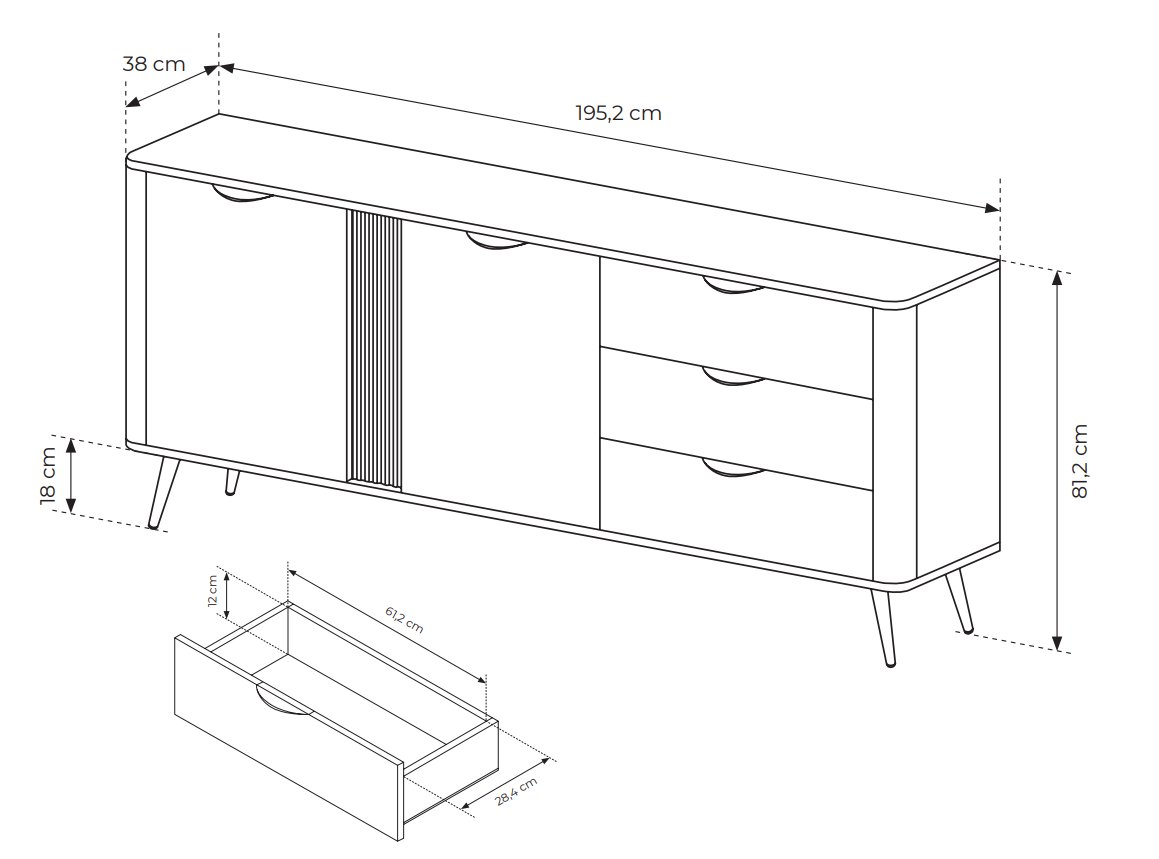 38 cm

195,2 cm

18 cm

81,2 cm

12 cm

61,2 cm

28,4 cm