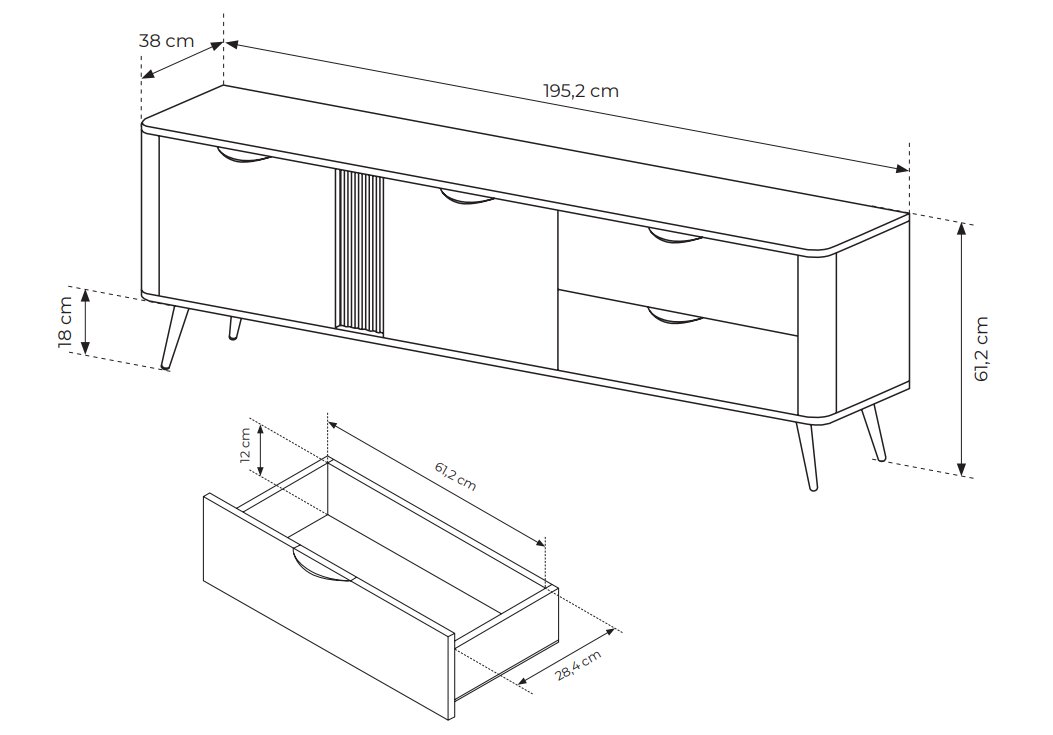 38 cm
195,2 cm
18 cm
61,2 cm
12 cm
61,2 cm
28,4 cm